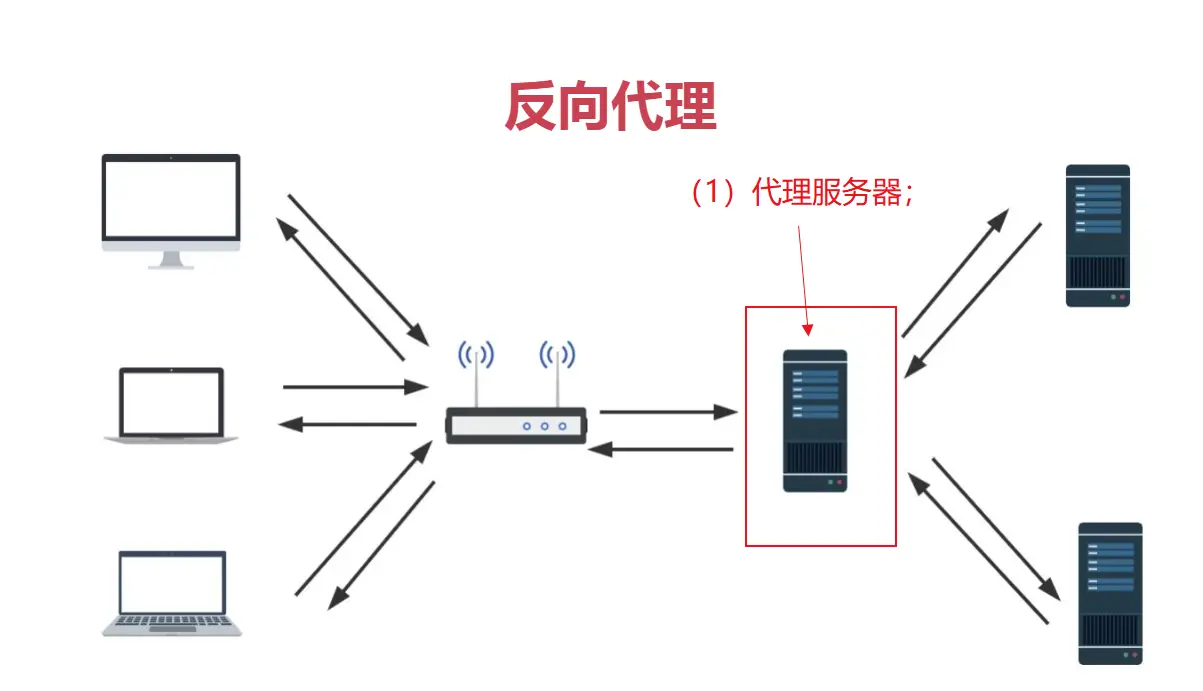 反向代理

（1）代理服务器；